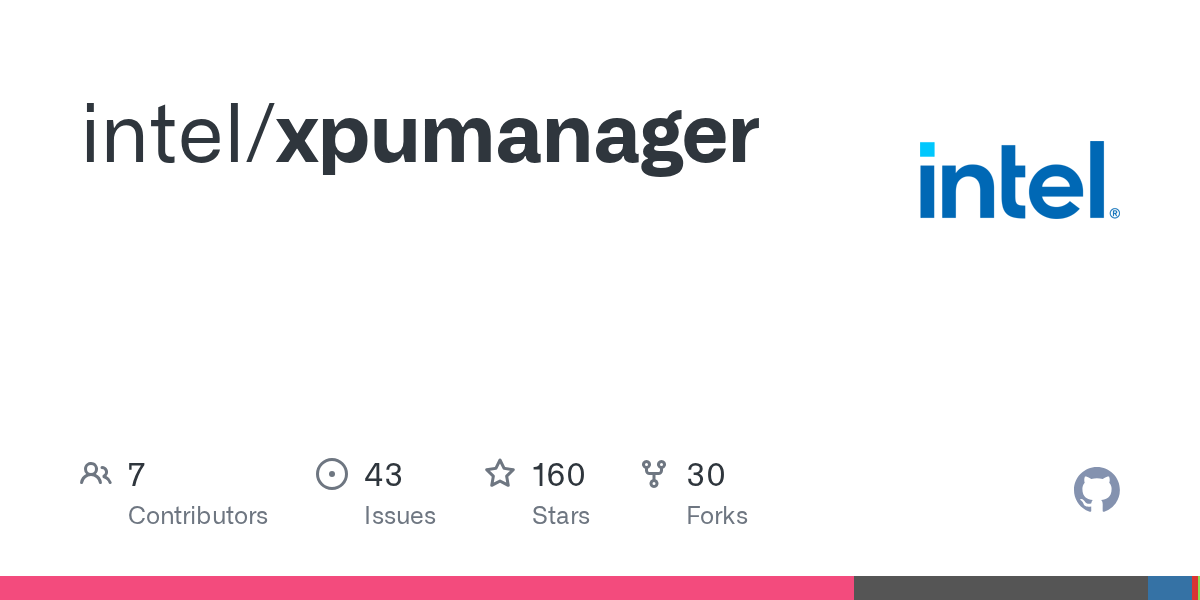 intel/xpumanager

intel®

7
Contributors

43
Issues

160
Stars

30
Forks